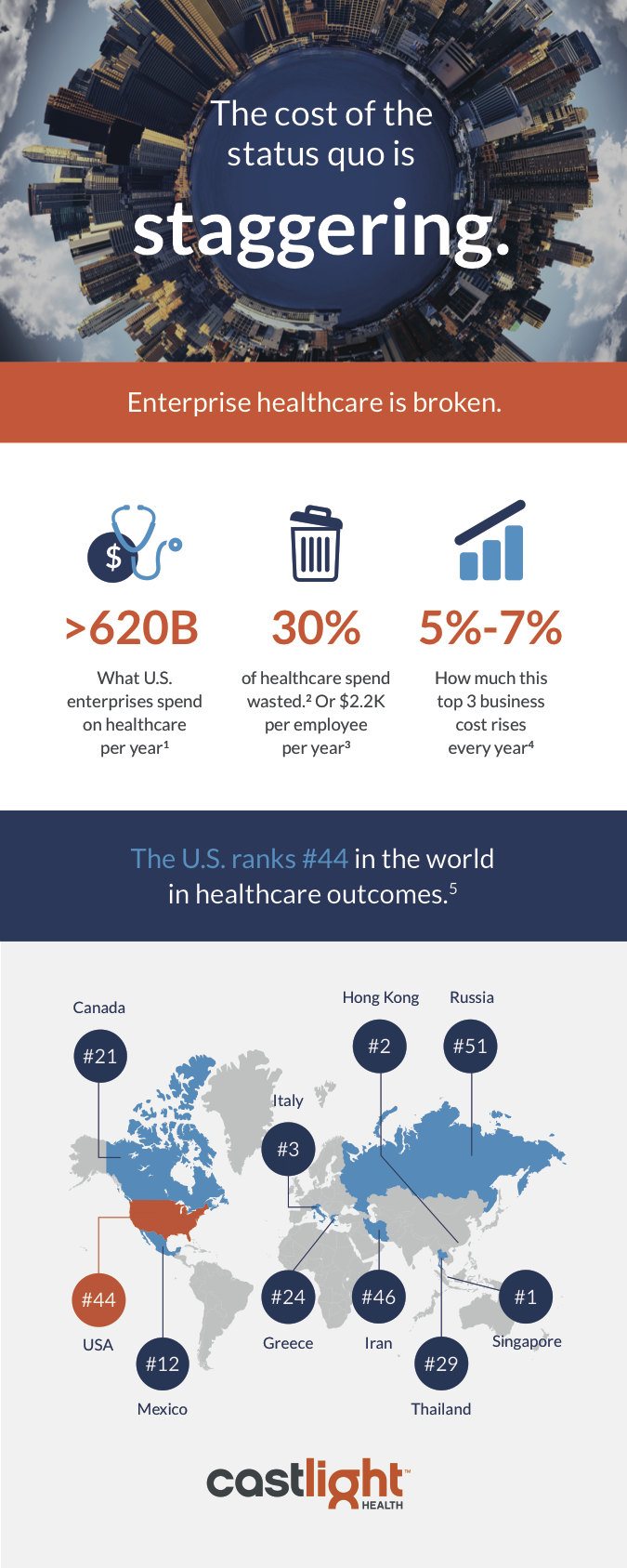 The cost of the status quo is

staggering.

Enterprise healthcare is broken.

>620B
What U.S. enterprises spend on healthcare per year$^1$

30%
of healthcare spend wasted.$^2$ Or $2.2K per employee per year$^3$

5%-7%
How much this top 3 business cost rises every year$^4$

The U.S. ranks #44 in the world in healthcare outcomes.$^5$

Canada
#21

Hong Kong
#2

Russia
#51

Italy
#3

#44
USA

#12
Mexico

#24
Greece

#46
Iran

#29
Thailand

#1
Singapore

castlight HEALTH